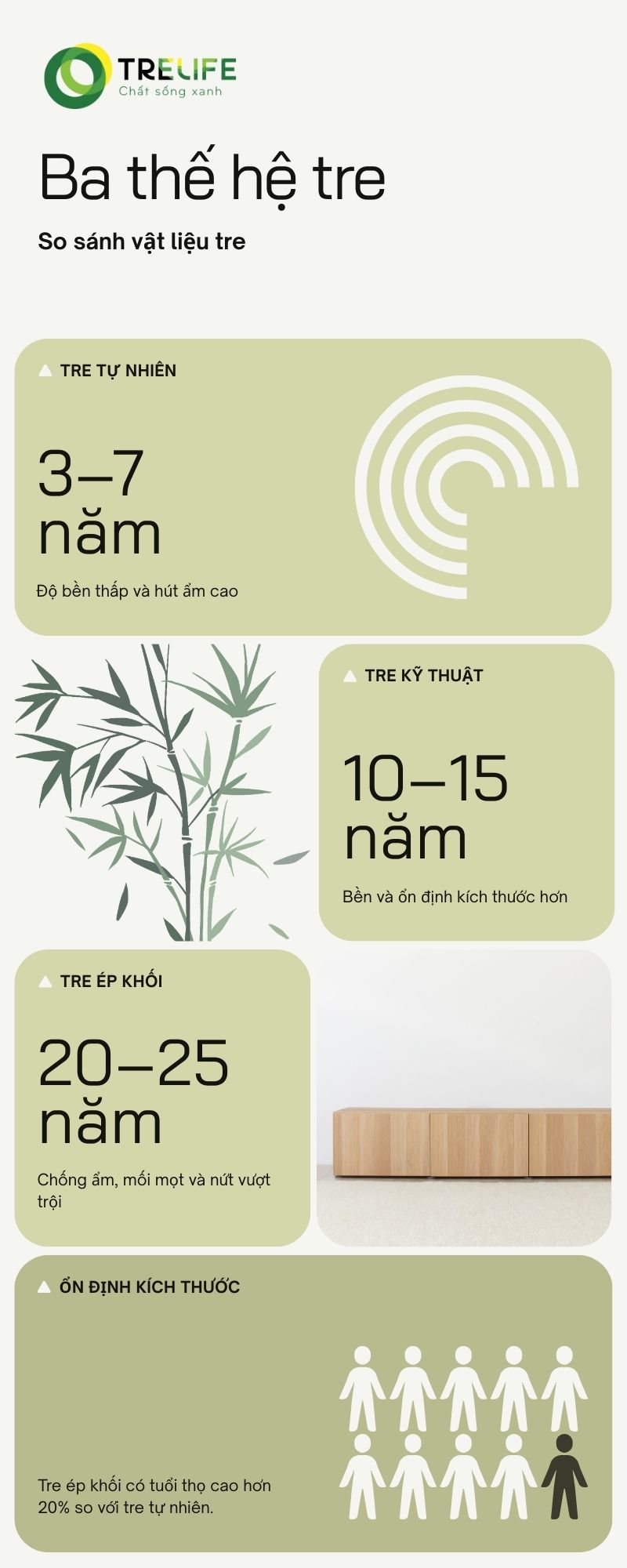 TRELIFE
Chất sống xanh

Ba thế hệ tre

So sánh vật liệu tre

TRE TỰ NHIÊN

3–7 năm

Độ bền thấp và hút ẩm cao

TRE KỸ THUẬT

10–15 năm

Bền và ổn định kích thước hơn

TRE ÉP KHỐI

20–25 năm

Chống ẩm, mối mọt và nứt vượt trội

ỔN ĐỊNH KÍCH THƯỚC

Tre ép khối có tuổi thọ cao hơn 20% so với tre tự nhiên.